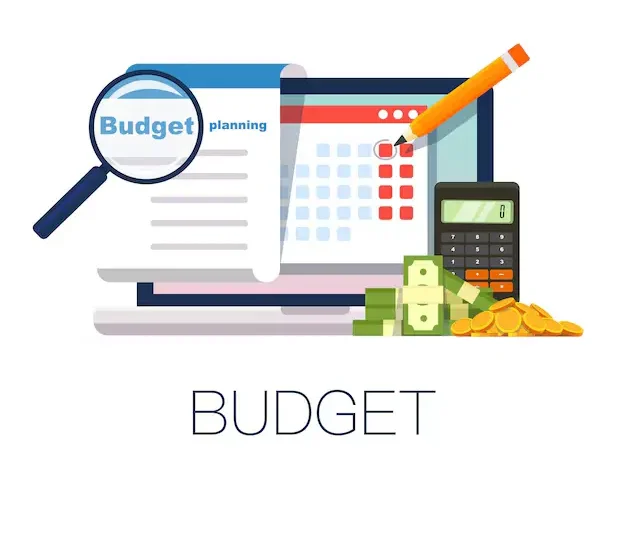 Budget planning

0

7 8 9
4 5 6
1 2 3

BUDGET